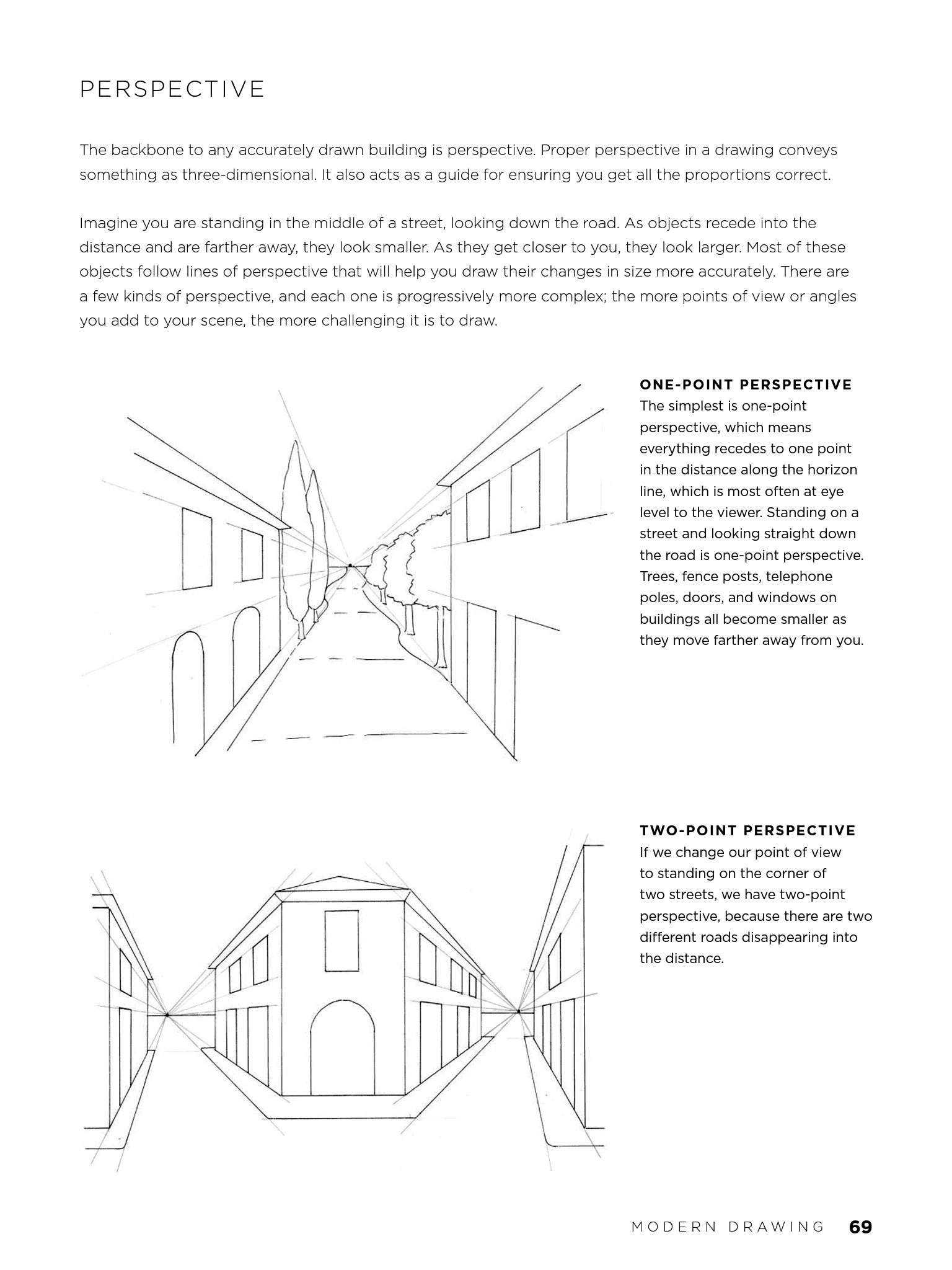 PERSPECTIVE

The backbone to any accurately drawn building is perspective. Proper perspective in a drawing conveys something as three-dimensional. It also acts as a guide for ensuring you get all the proportions correct.

Imagine you are standing in the middle of a street, looking down the road. As objects recede into the distance and are farther away, they look smaller. As they get closer to you, they look larger. Most of these objects follow lines of perspective that will help you draw their changes in size more accurately. There are a few kinds of perspective, and each one is progressively more complex; the more points of view or angles you add to your scene, the more challenging it is to draw.

ONE-POINT PERSPECTIVE
The simplest is one-point perspective, which means everything recedes to one point in the distance along the horizon line, which is most often at eye level to the viewer. Standing on a street and looking straight down the road is one-point perspective. Trees, fence posts, telephone poles, doors, and windows on buildings all become smaller as they move farther away from you.

TWO-POINT PERSPECTIVE
If we change our point of view to standing on the corner of two streets, we have two-point perspective, because there are two different roads disappearing into the distance.

MODERN DRAWING 69